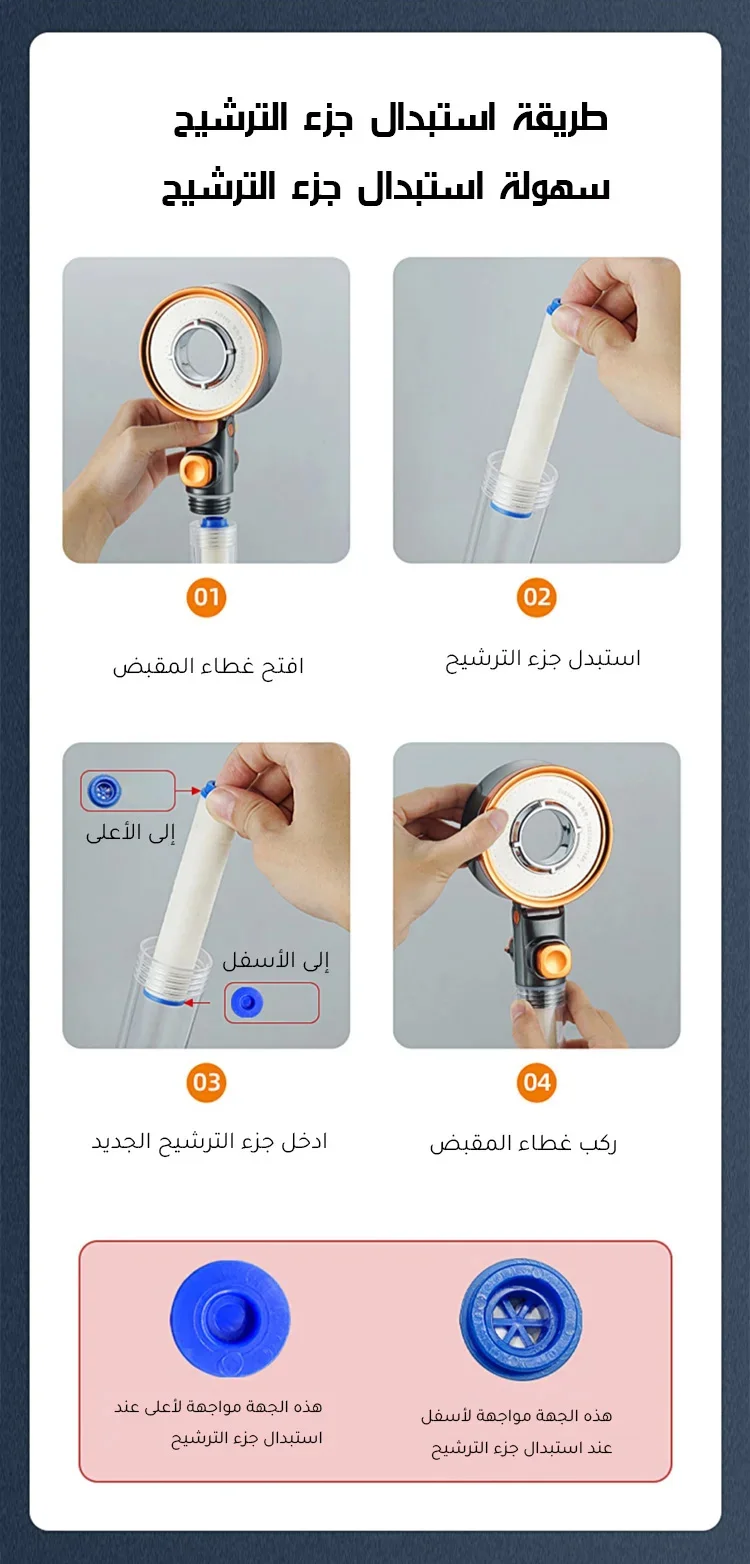 طريقة استبدال جزء الترشيح
سهولة استبدال جزء الترشيح

01
افتح غطاء المقبض

02
استبدل جزء الترشيح

إلى الأعلى
إلى الأسفل

03
ادخل جزء الترشيح الجديد

04
ركب غطاء المقبض

هذه الجهة مواجهة لأعلى عند استبدال جزء الترشيح

هذه الجهة مواجهة لأسفل عند استبدال جزء الترشيح