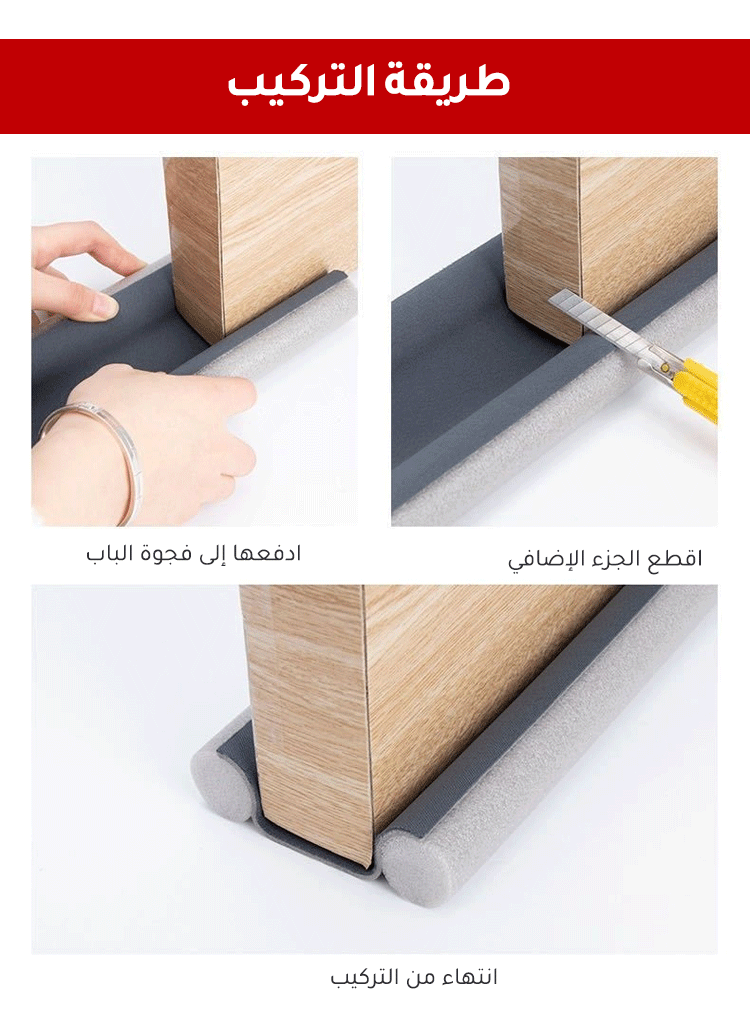 طريقة التركيب

اقطع الجزء الإضافي

ادفعها إلى فجوة الباب

انتهاء من التركيب