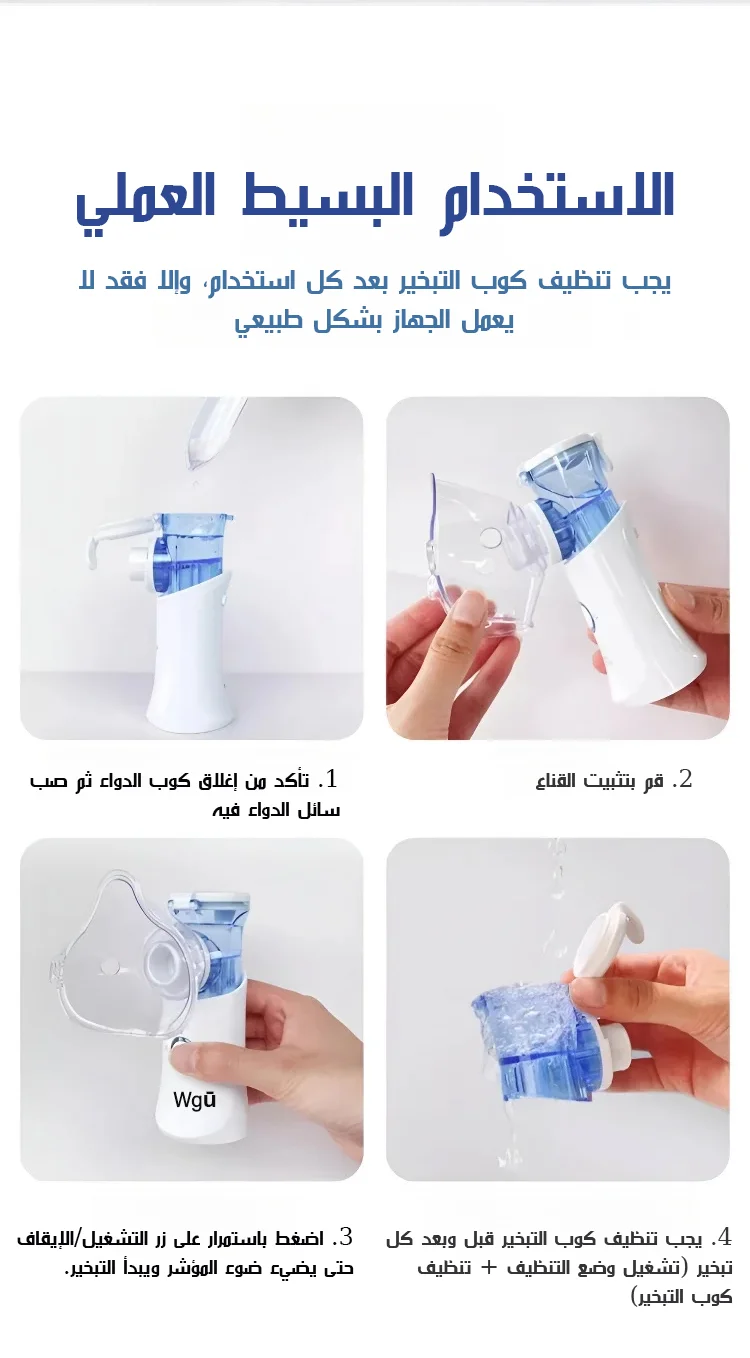 الاستخدام البسيط العملي

يجب تنظيف كوب التبخير بعد كل استخدام، وإلا فقد لا يعمل الجهاز بشكل طبيعي

1. تأكد من إغلاق كوب الدواء ثم صب سائل الدواء فيه

2. قم بتثبيت القناع

Wgū

3. اضغط باستمرار على زر التشغيل/الإيقاف حتى يضيء ضوء المؤشر ويبدأ التبخير.

4. يجب تنظيف كوب التبخير قبل وبعد كل تبخير (تشغيل وضع التنظيف + تنظيف كوب التبخير)