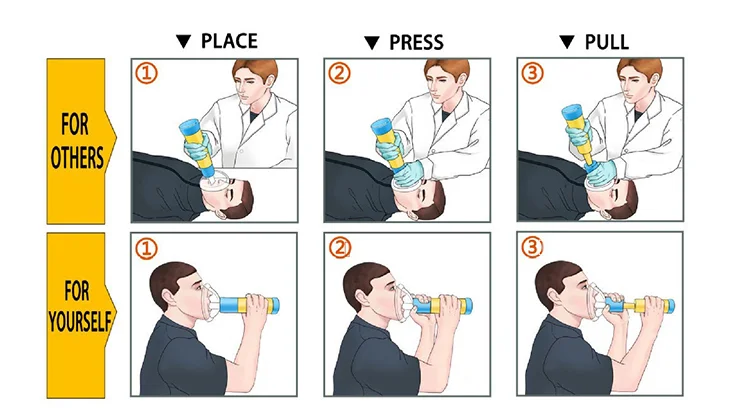 ▼ PLACE ▼ PRESS ▼ PULL

FOR OTHERS

① ② ③

FOR YOURSELF

① ② ③