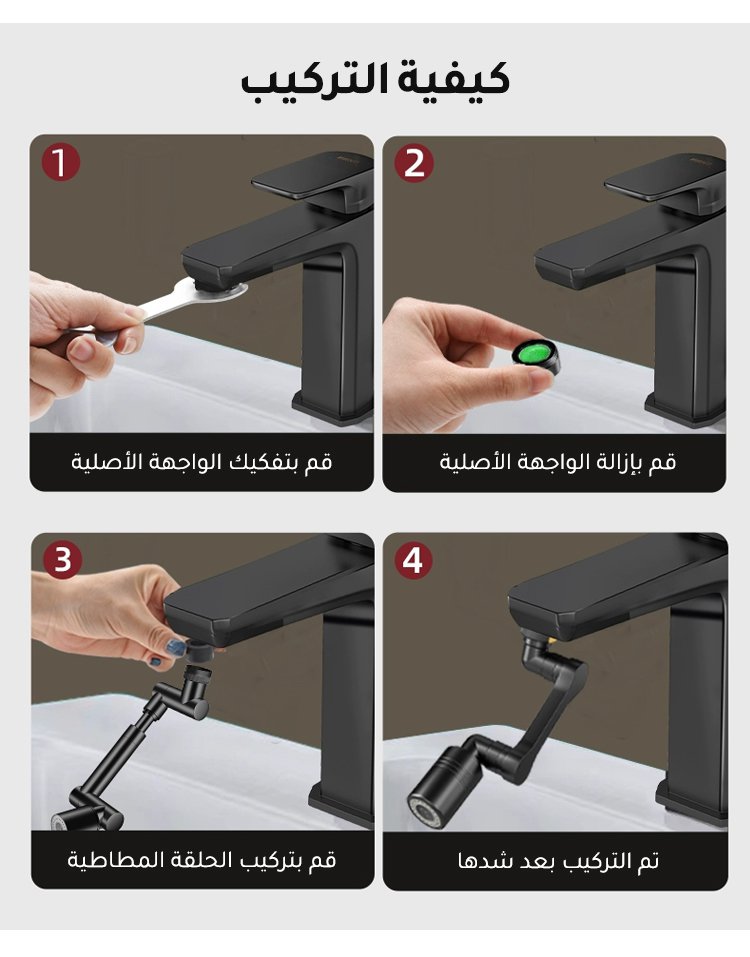 كيفية التركيب

1
قم بتفكيك الواجهة الأصلية

2
قم بإزالة الواجهة الأصلية

3
قم بتركيب الحلقة المطاطية

4
تم التركيب بعد شدها